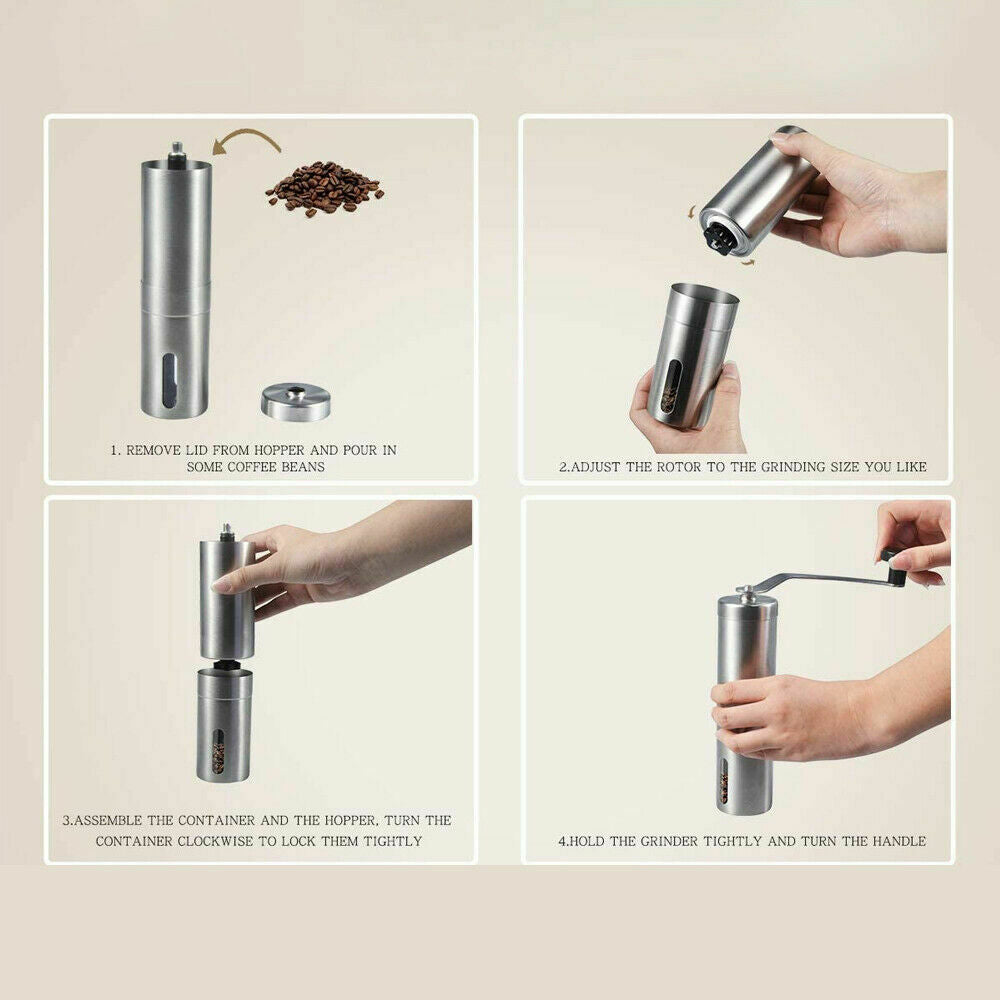 1. REMOVE LID FROM HOPPER AND POUR IN SOME COFFEE BEANS

2.ADJUST THE ROTOR TO THE GRINDING SIZE YOU LIKE

3.ASSEMBLE THE CONTAINER AND THE HOPPER, TURN THE CONTAINER CLOCKWISE TO LOCK THEM TIGHTLY

4.HOLD THE GRINDER TIGHTLY AND TURN THE HANDLE